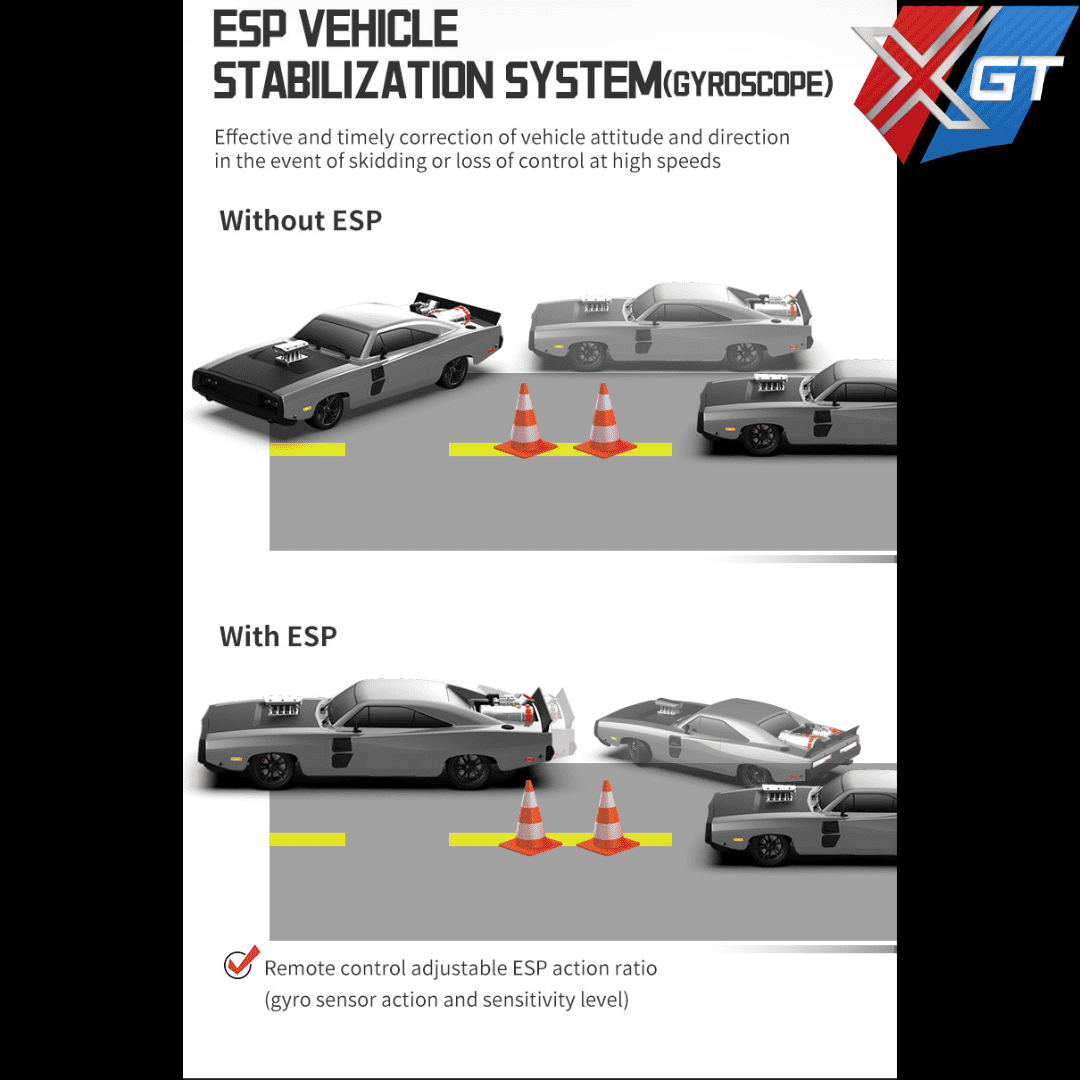 ESP VEHICLE STABILIZATION SYSTEM(GYROSCOPE)

XGT

Effective and timely correction of vehicle attitude and direction in the event of skidding or loss of control at high speeds

Without ESP

With ESP

Remote control adjustable ESP action ratio (gyro sensor action and sensitivity level)