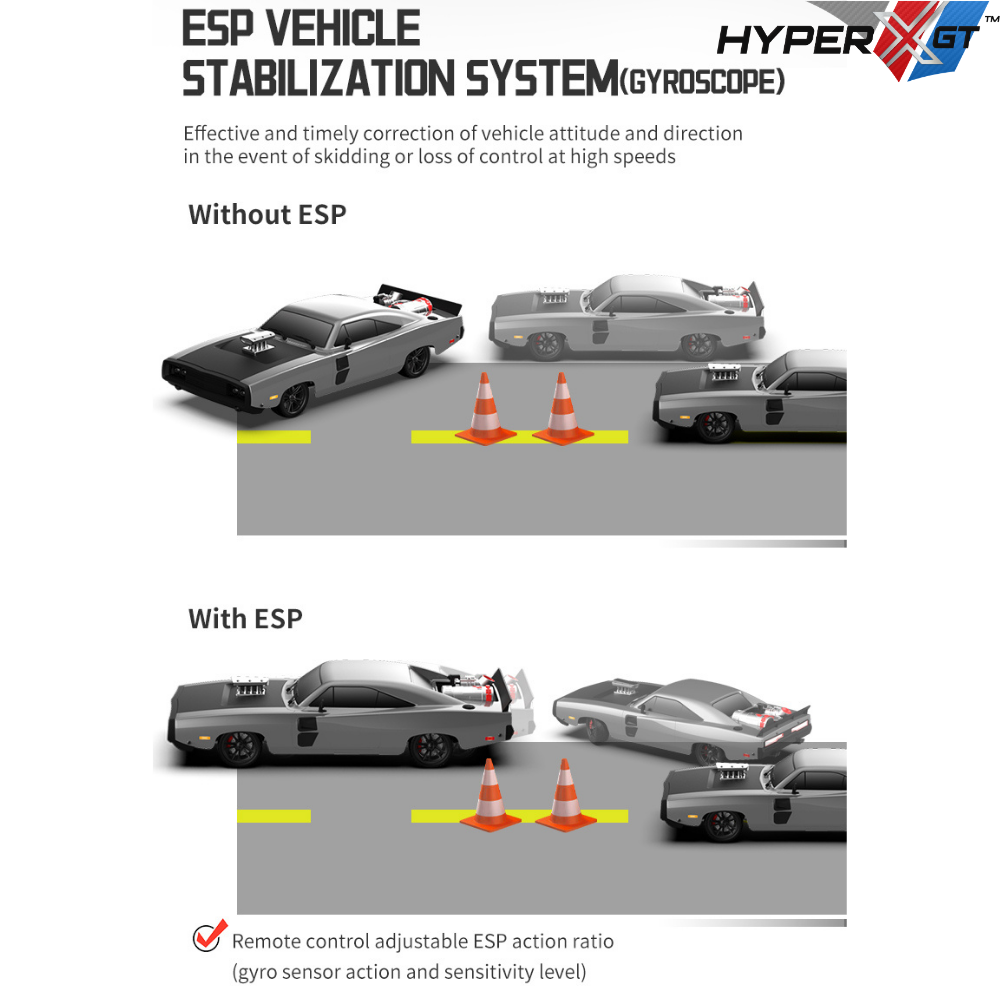 ESP VEHICLE
STABILIZATION SYSTEM(GYROSCOPE)

HYPER X GT™

Effective and timely correction of vehicle attitude and direction in the event of skidding or loss of control at high speeds

Without ESP

With ESP

Remote control adjustable ESP action ratio
(gyro sensor action and sensitivity level)